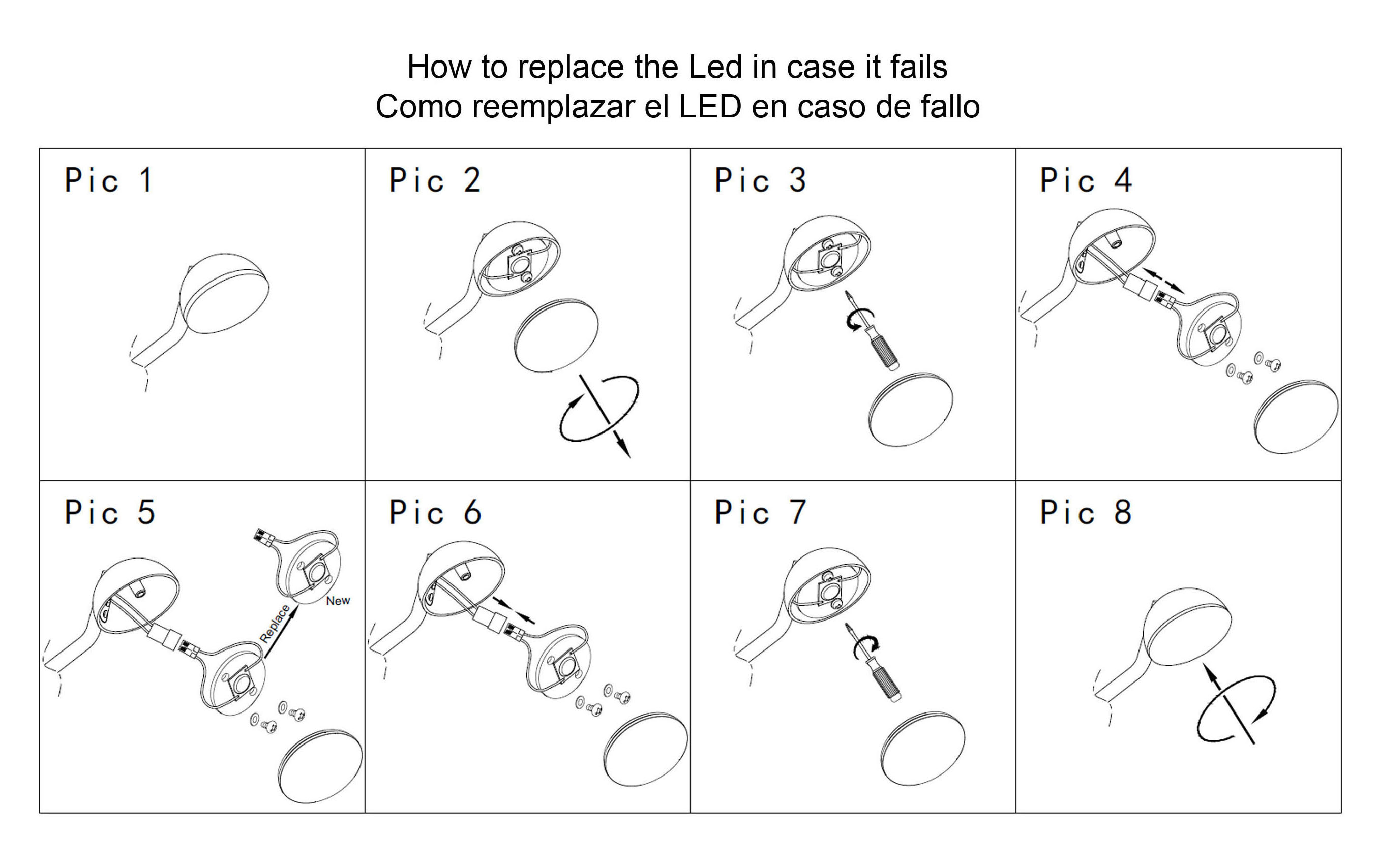 How to replace the Led in case it fails
Como reemplazar el LED en caso de fallo

Pic 1

Pic 2

Pic 3

Pic 4

Pic 5

Replace

New

Pic 6

Pic 7

Pic 8