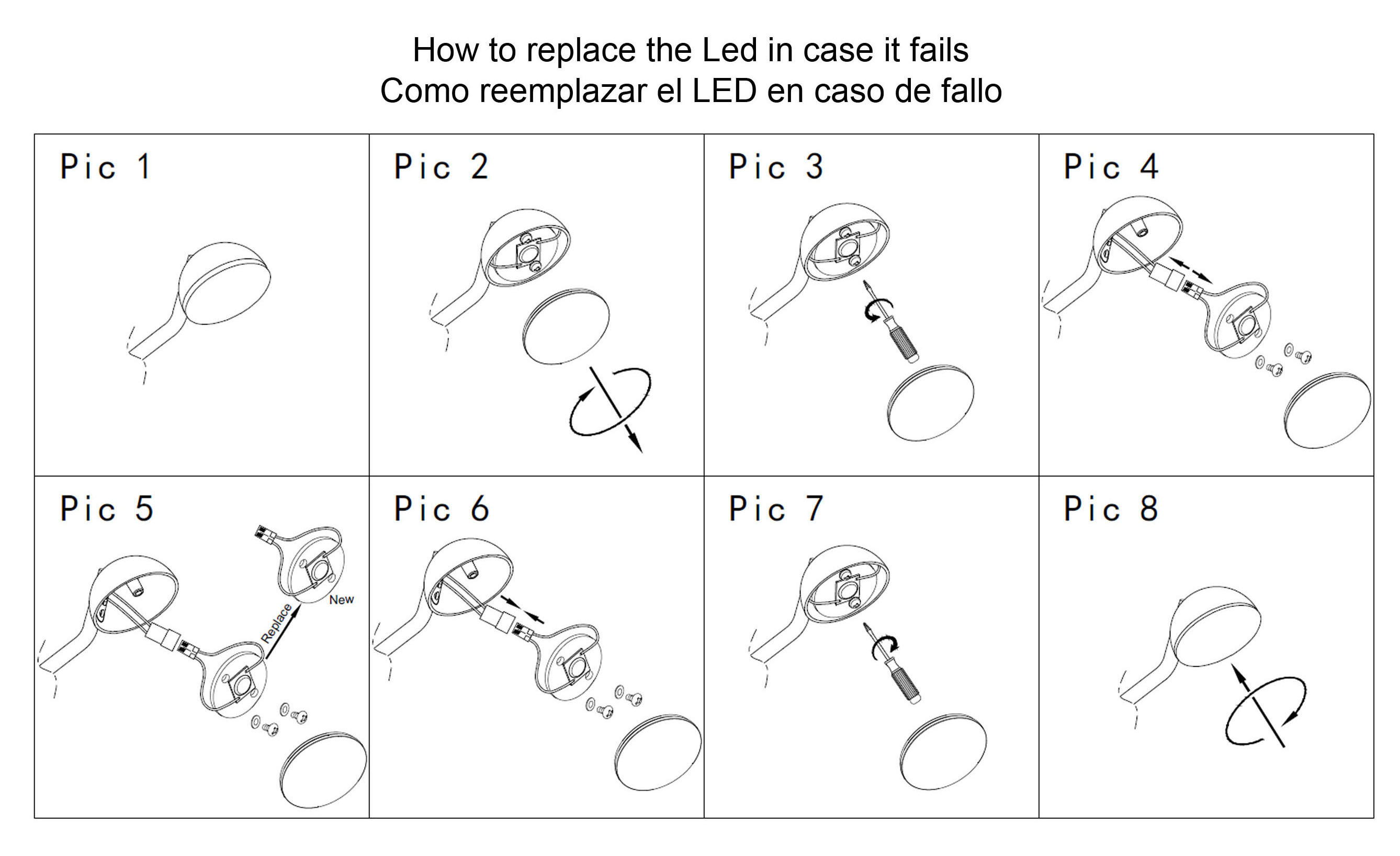 How to replace the Led in case it fails
Como reemplazar el LED en caso de fallo

Pic 1

Pic 2

Pic 3

Pic 4

Pic 5

Replace

New

Pic 6

Pic 7

Pic 8