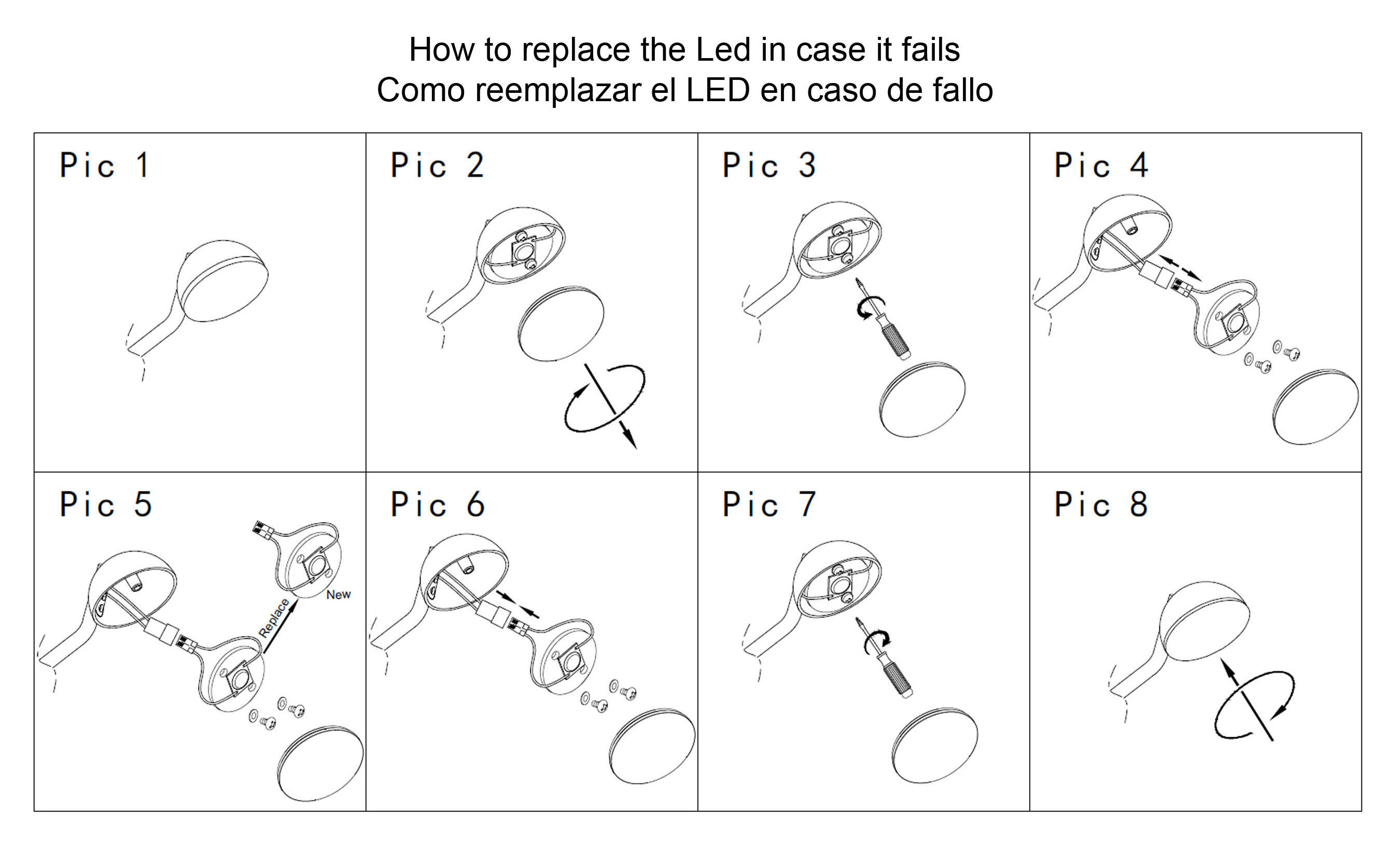 How to replace the Led in case it fails
Como reemplazar el LED en caso de fallo

Pic 1

Pic 2

Pic 3

Pic 4

Pic 5

Replace

New

Pic 6

Pic 7

Pic 8