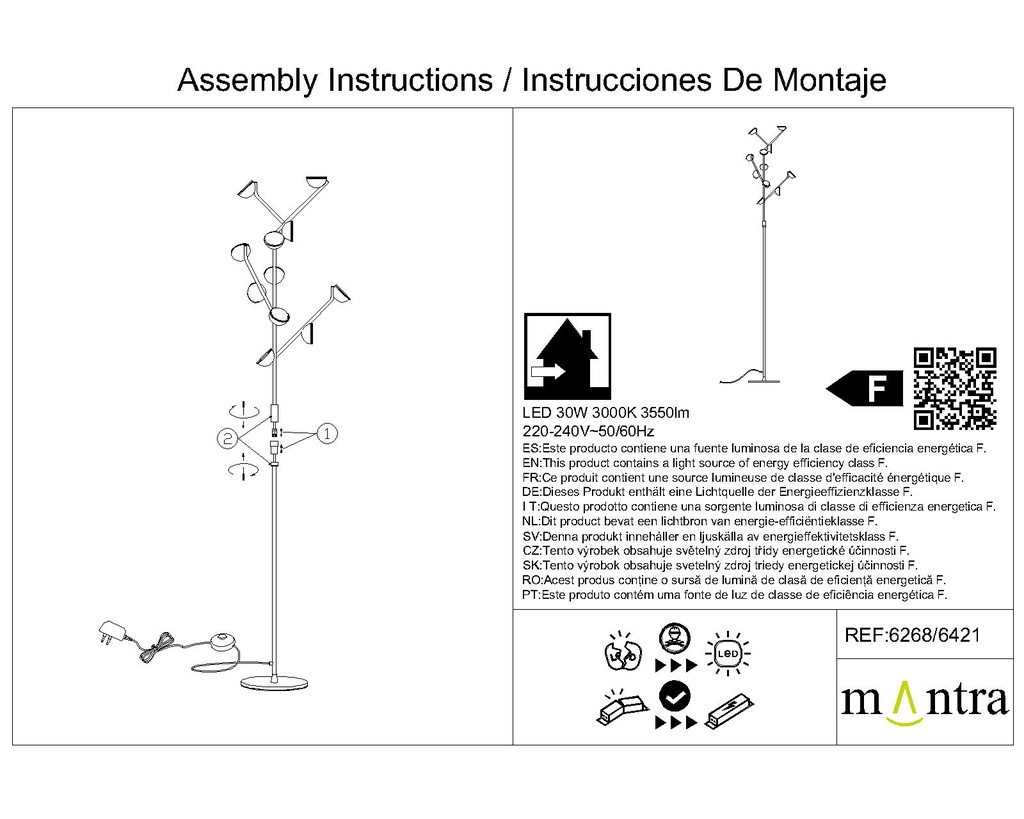 Assembly Instructions / Instrucciones De Montaje

2

1

F

LED 30W 3000K 3550lm
220-240V~50/60Hz
ES:Este producto contiene una fuente luminosa de la clase de eficiencia energética F.
EN:This product contains a light source of energy efficiency class F.
FR:Ce produit contient une source lumineuse de classe d'efficacité énergétique F.
DE:Dieses Produkt enthält eine Lichtquelle der Energieeffizienzklasse F.
I T:Questo prodotto contiene una sorgente luminosa di classe di efficienza energetica F.
NL:Dit product bevat een lichtbron van energie-efficiëntieklasse F.
SV:Denna produkt innehåller en ljuskälla av energieffektivitetsklass F.
CZ:Tento výrobek obsahuje světelný zdroj třídy energetické účinnosti F.
SK:Tento výrobok obsahuje svetelný zdroj triedy energetickej účinnosti F.
RO:Acest produs conține o sursă de lumină de clasă de eficiență energetică F.
PT:Este produto contém uma fonte de luz de classe de eficiência energética F.

LED

REF:6268/6421

mantra