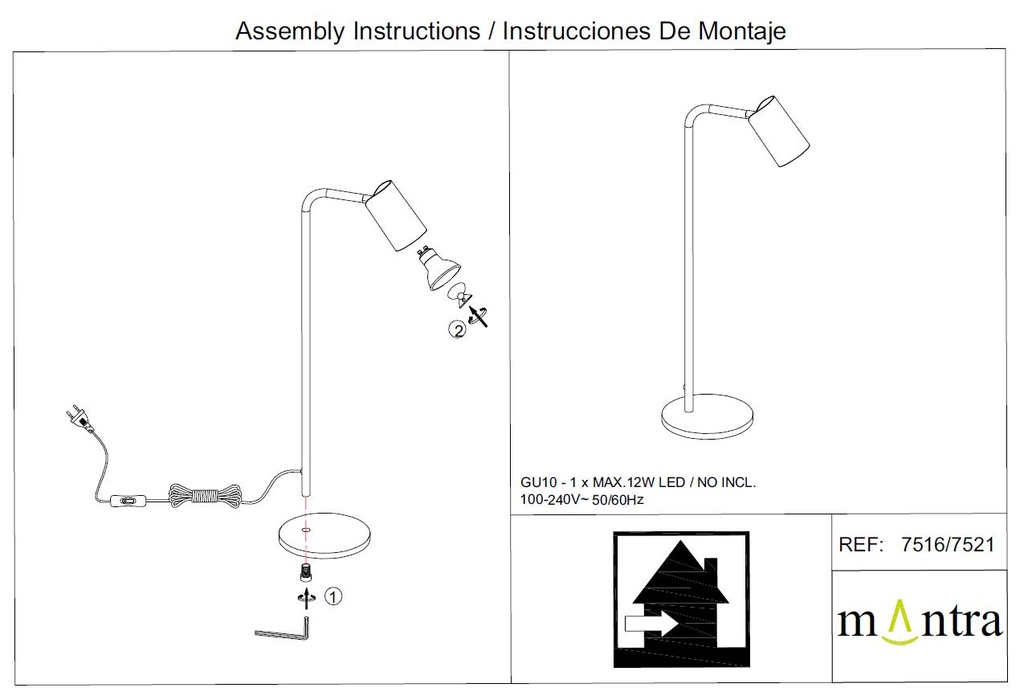 Assembly Instructions / Instrucciones De Montaje

2

1

GU10 - 1 x MAX.12W LED / NO INCL.
100-240V~ 50/60Hz

REF: 7516/7521

mantra