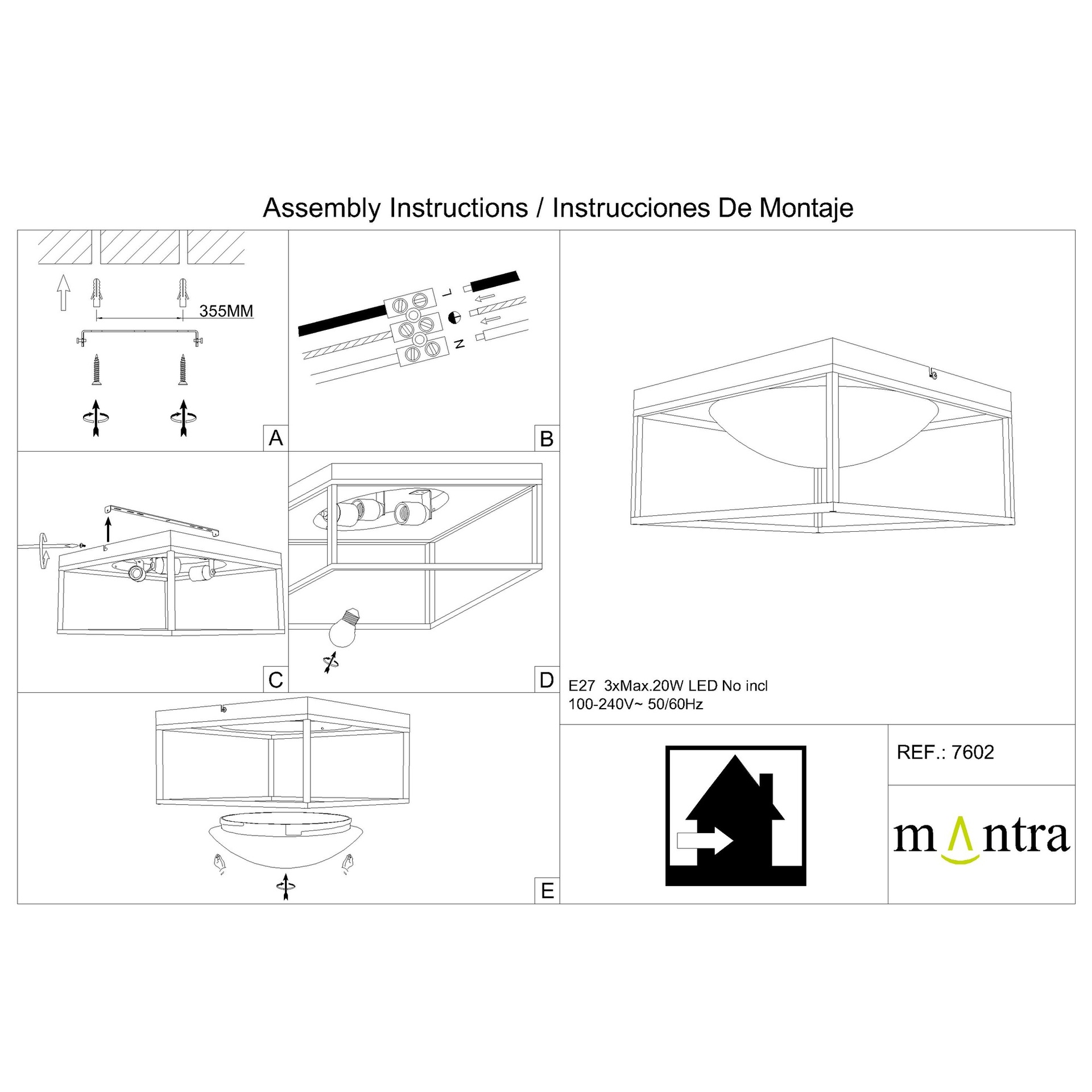 Assembly Instructions / Instrucciones De Montaje

355MM

A

L

N

B

C

D

E27 3xMax.20W LED No incl
100-240V~ 50/60Hz

E

REF.: 7602

mantra