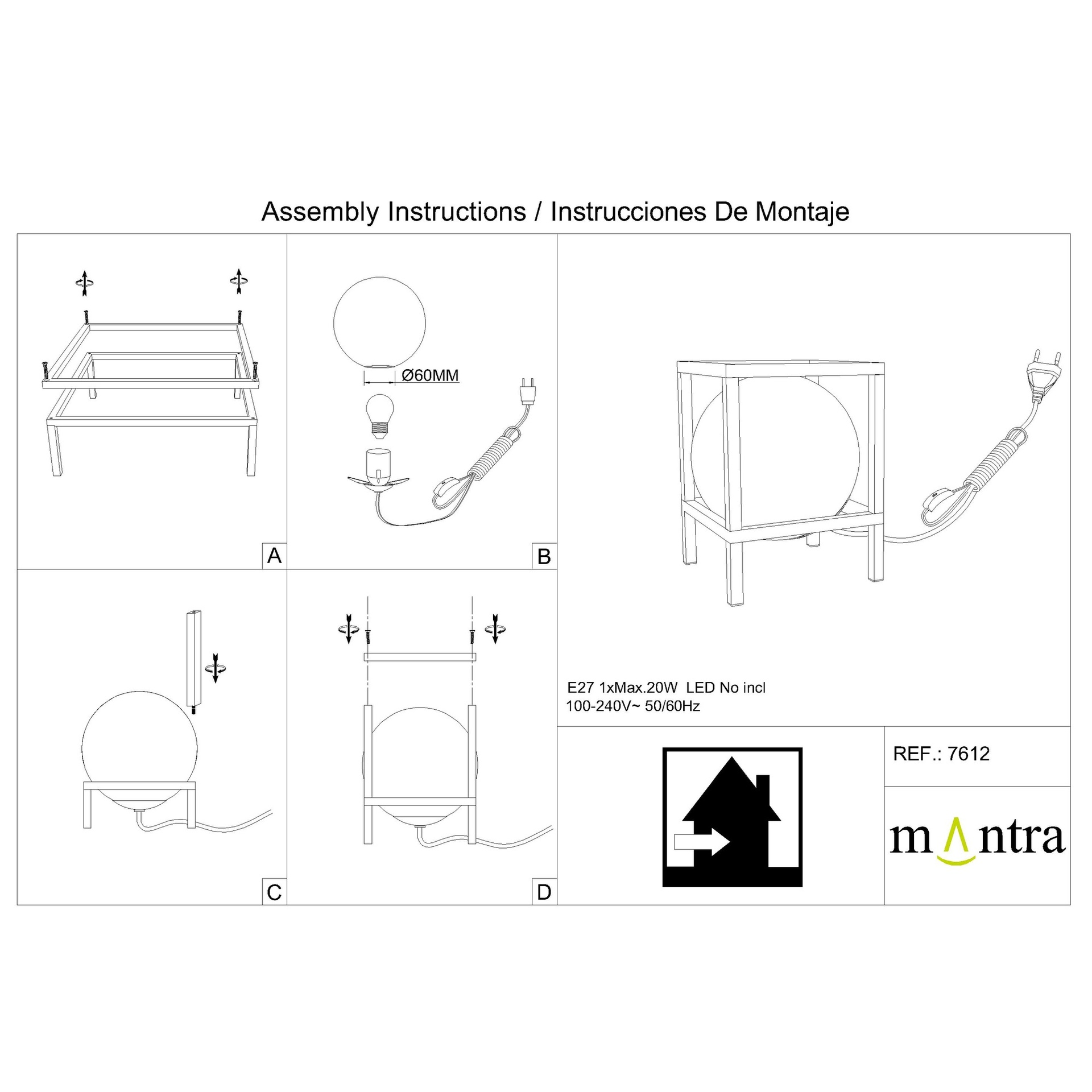 Assembly Instructions / Instrucciones De Montaje

Ø60MM

A

B

C

D

E27 1xMax.20W LED No incl
100-240V~ 50/60Hz

REF.: 7612

mantra