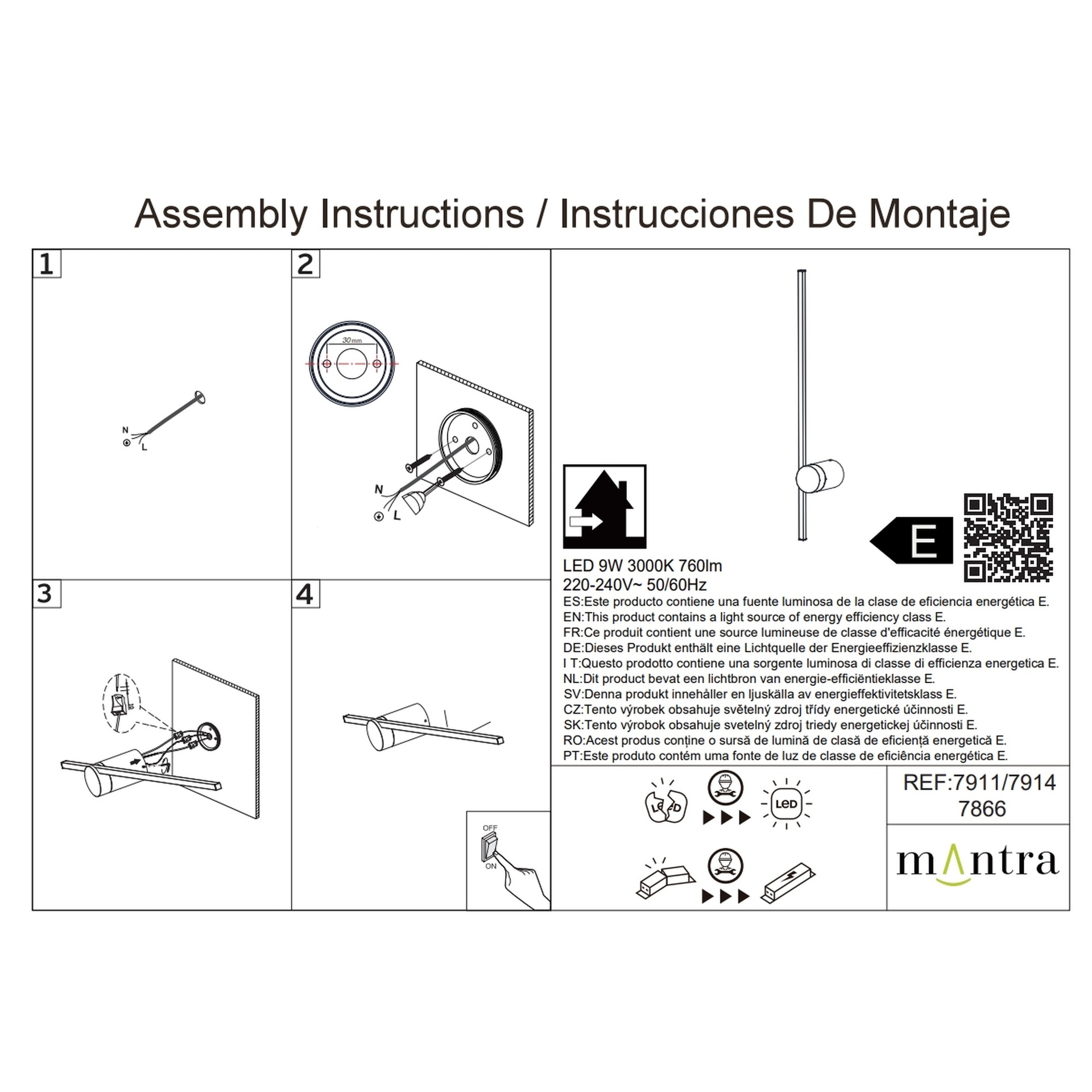 Assembly Instructions / Instrucciones De Montaje

1

N
L

2

30mm

N
L

3

4

OFF
ON

E

LED 9W 3000K 760lm
220-240V~ 50/60Hz
ES:Este producto contiene una fuente luminosa de la clase de eficiencia energética E.
EN:This product contains a light source of energy efficiency class E.
FR:Ce produit contient une source lumineuse de classe d'efficacité énergétique E.
DE:Dieses Produkt enthält eine Lichtquelle der Energieeffizienzklasse E.
I T:Questo prodotto contiene una sorgente luminosa di classe di efficienza energetica E.
NL:Dit product bevat een lichtbron van energie-efficiëntieklasse E.
SV:Denna produkt innehåller en ljuskälla av energieffektivitetsklass E.
CZ:Tento výrobek obsahuje světelný zdroj třídy energetické účinnosti E.
SK:Tento výrobok obsahuje svetelný zdroj triedy energetickej účinnosti E.
RO:Acest produs conține o sursă de lumină de clasă de eficiență energetică E.
PT:Este produto contém uma fonte de luz de classe de eficiência energética E.

LED
LED

REF:7911/7914
7866

mantra