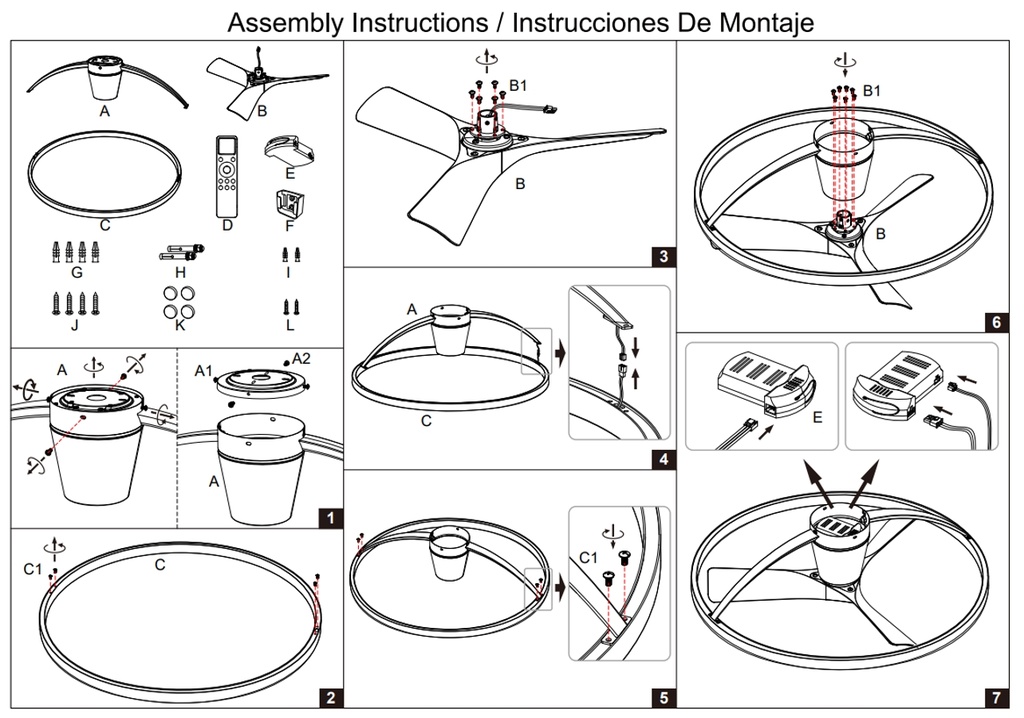 Assembly Instructions / Instrucciones De Montaje

A
B
C
D
E
F
G
H
I
J
K
L

A
A1
A2
A
1

C1
C
2

B1
B
3

A
C
4

C1
5

B1
B
6

E
7