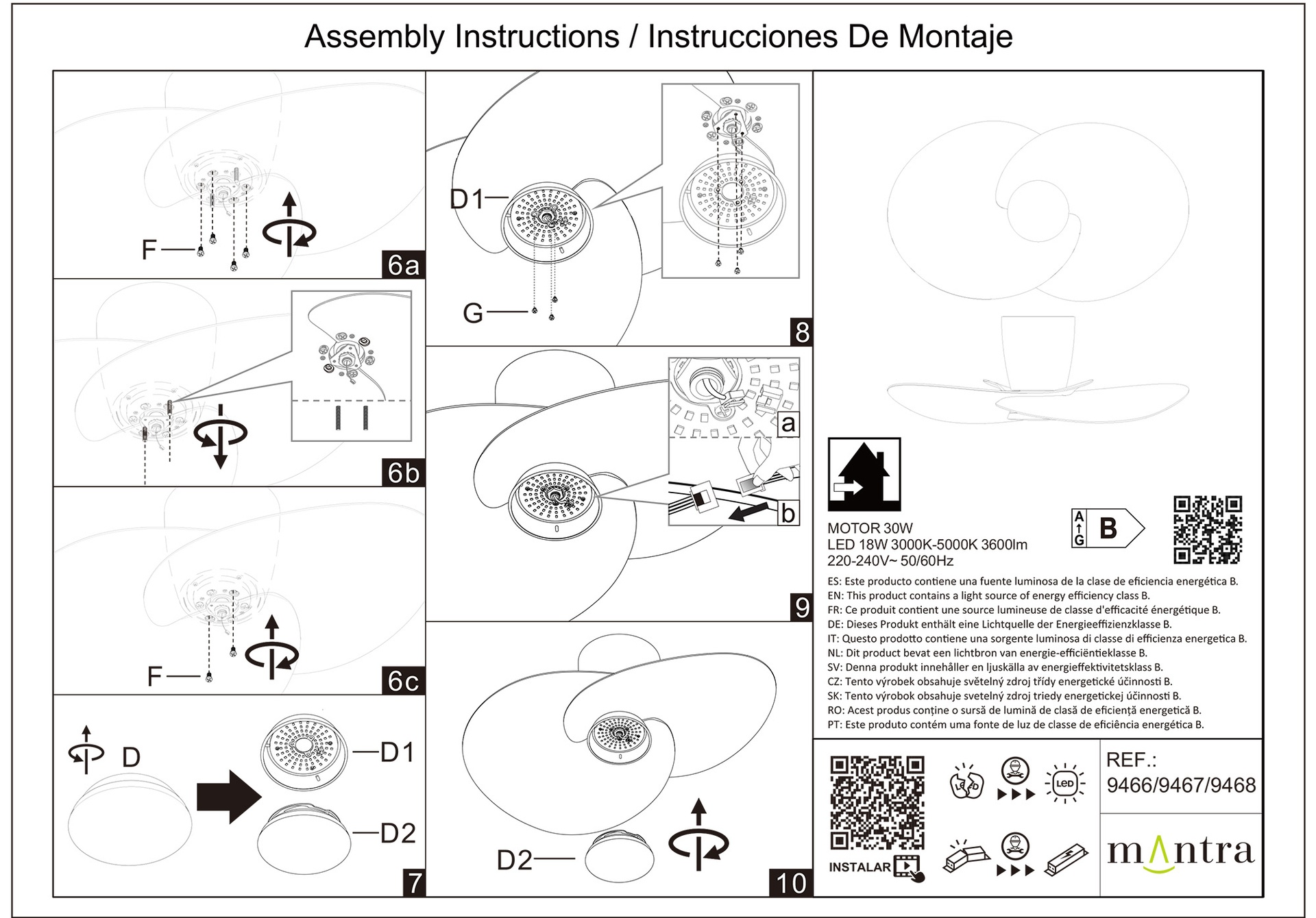 Assembly Instructions / Instrucciones De Montaje

F
6a

6b

F
6c

D
D1
D2
7

D1
G
8

a
b
9

D2
10

MOTOR 30W
LED 18W 3000K-5000K 3600lm
220-240V~ 50/60Hz

A
G
B

ES: Este producto contiene una fuente luminosa de la clase de eficiencia energética B.
EN: This product contains a light source of energy efficiency class B.
FR: Ce produit contient une source lumineuse de classe d'efficacité énergétique B.
DE: Dieses Produkt enthält eine Lichtquelle der Energieeffizienzklasse B.
IT: Questo prodotto contiene una sorgente luminosa di classe di efficienza energetica B.
NL: Dit product bevat een lichtbron van energie-efficiëntieklasse B.
SV: Denna produkt innehåller en ljuskälla av energieffektivitetsklass B.
CZ: Tento výrobek obsahuje světelný zdroj třídy energetické účinnosti B.
SK: Tento výrobok obsahuje svetelný zdroj triedy energetickej účinnosti B.
RO: Acest produs conține o sursă de lumină de clasă de eficiență energetică B.
PT: Este produto contém uma fonte de luz de classe de eficiência energética B.

INSTALAR
LED
LED

REF.:
9466/9467/9468

mantra