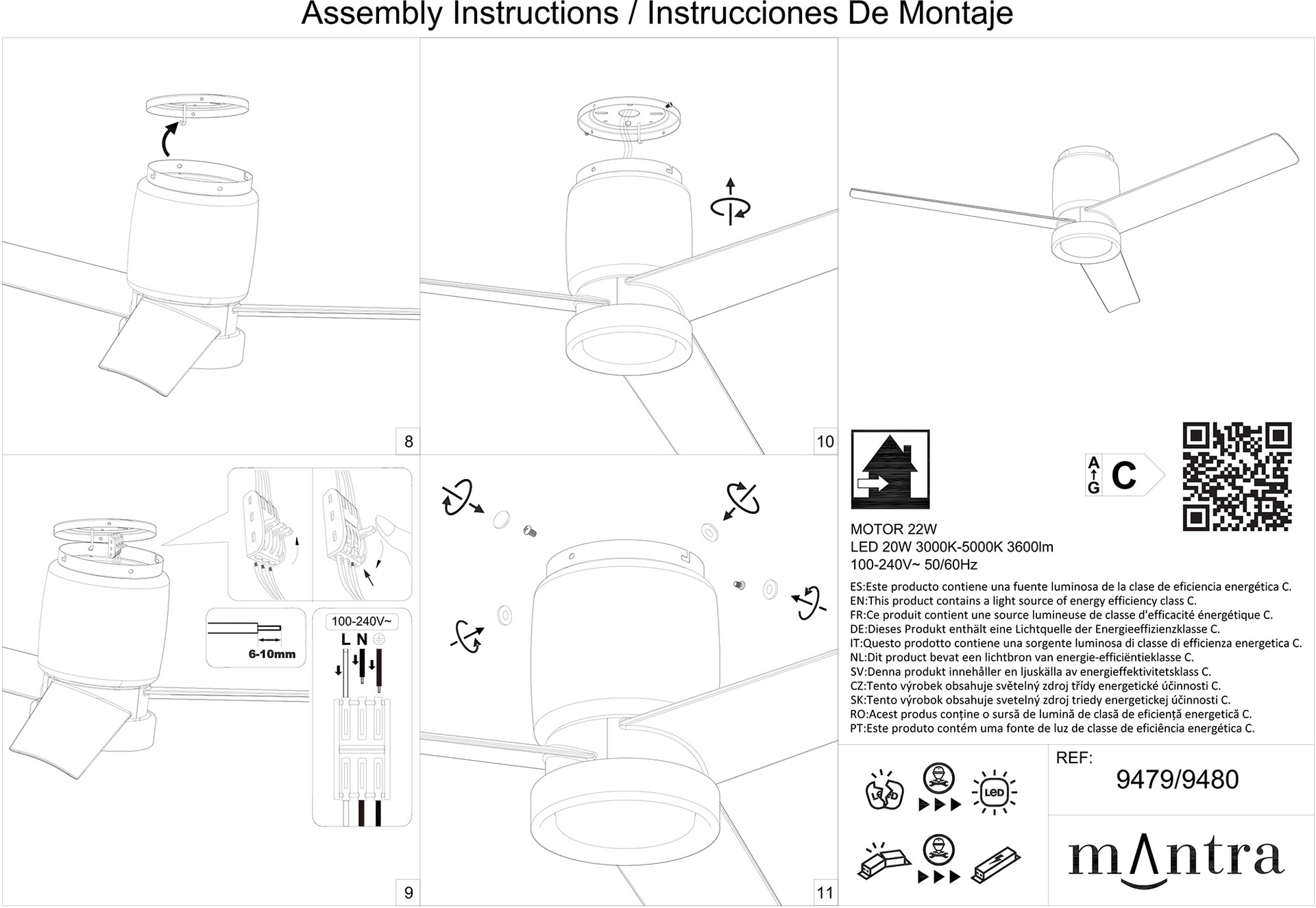 Assembly Instructions / Instrucciones De Montaje

8

10

6-10mm

100-240V~

L N

9

11

A
G
C

MOTOR 22W
LED 20W 3000K-5000K 3600lm
100-240V~ 50/60Hz

ES:Este producto contiene una fuente luminosa de la clase de eficiencia energética C.
EN:This product contains a light source of energy efficiency class C.
FR:Ce produit contient une source lumineuse de classe d'efficacité énergétique C.
DE:Dieses Produkt enthält eine Lichtquelle der Energieeffizienzklasse C.
IT:Questo prodotto contiene una sorgente luminosa di classe di efficienza energetica C.
NL:Dit product bevat een lichtbron van energie-efficiëntieklasse C.
SV:Denna produkt innehåller en ljuskälla av energieffektivitetsklass C.
CZ:Tento výrobek obsahuje světelný zdroj třídy energetické účinnosti C.
SK:Tento výrobok obsahuje svetelný zdroj triedy energetickej účinnosti C.
RO:Acest produs conține o sursă de lumină de clasă de eficiență energetică C.
PT:Este produto contém uma fonte de luz de classe de eficiência energética C.

LED

LED

REF:
9479/9480

mantra