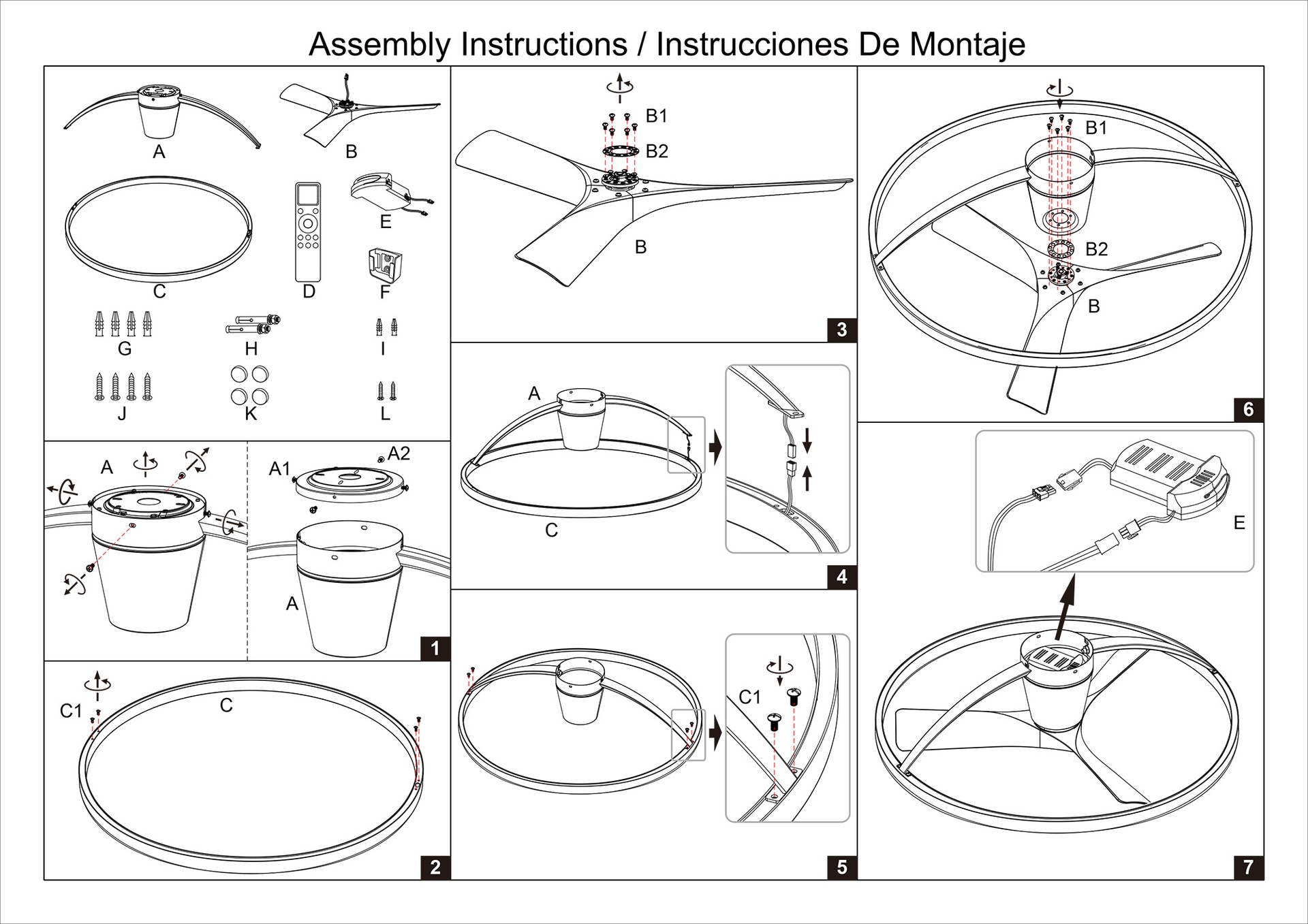 Assembly Instructions / Instrucciones De Montaje

A
B
C
D
E
F
G
H
I
J
K
L

A
A1
A2
A
1

C1
C
2

B1
B2
B
3

A
C
4

C1
5

B1
B2
B
6

E
7